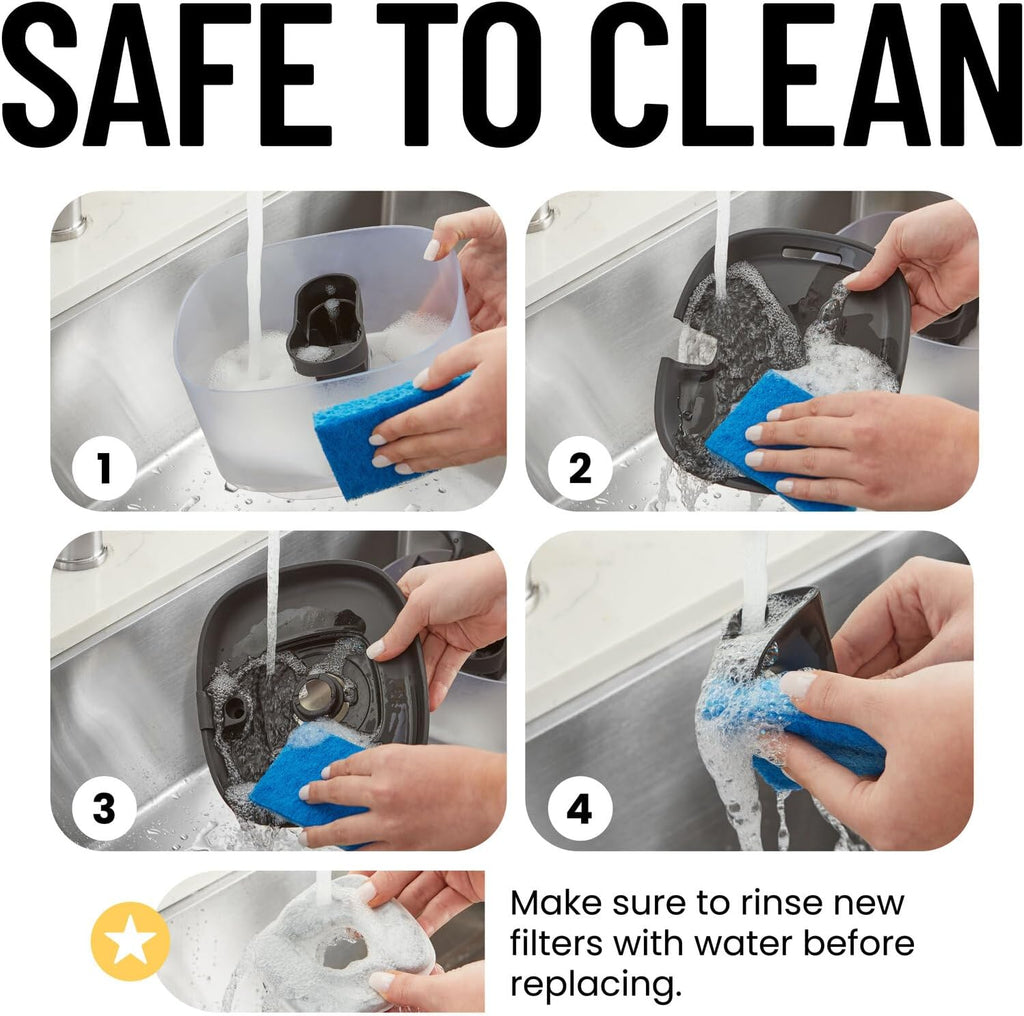 SAFE TO CLEAN

1

2

3

4

Make sure to rinse new filters with water before replacing.